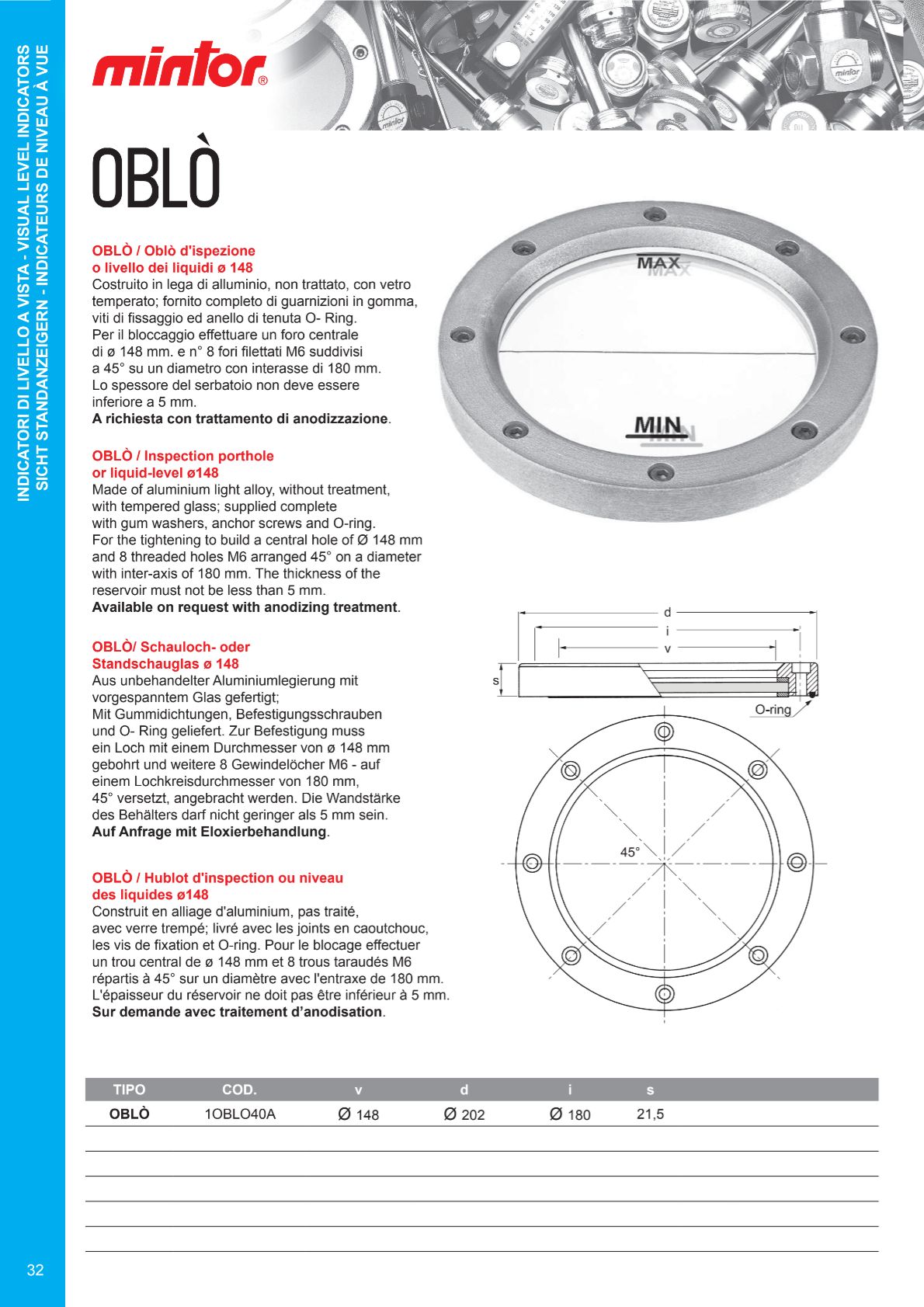 INDICATORI DI LIVELLO A VISTA - VISUAL LEVEL INDICATORS
SICHT STANDANZEIGERN - INDICATEURS DE NIVEAU À VUE

mintor®

OBLÒ

OBLÒ / Oblò d'ispezione
o livello dei liquidi ø 148
Costruito in lega di alluminio, non trattato, con vetro temperato; fornito completo di guarnizioni in gomma, viti di fissaggio ed anello di tenuta O- Ring.
Per il bloccaggio effettuare un foro centrale di ø 148 mm. e n° 8 fori filettati M6 suddivisi a 45° su un diametro con interasse di 180 mm.
Lo spessore del serbatoio non deve essere inferiore a 5 mm.
A richiesta con trattamento di anodizzazione.

OBLÒ / Inspection porthole
or liquid-level ø148
Made of aluminium light alloy, without treatment, with tempered glass; supplied complete with gum washers, anchor screws and O-ring.
For the tightening to build a central hole of Ø 148 mm and 8 threaded holes M6 arranged 45° on a diameter with inter-axis of 180 mm. The thickness of the reservoir must not be less than 5 mm.
Available on request with anodizing treatment.

OBLÒ/ Schauloch- oder
Standschauglas ø 148
Aus unbehandelter Aluminiumlegierung mit vorgespanntem Glas gefertigt;
Mit Gummidichtungen, Befestigungsschrauben und O- Ring geliefert. Zur Befestigung muss ein Loch mit einem Durchmesser von ø 148 mm gebohrt und weitere 8 Gewindelöcher M6 - auf einem Lochkreisdurchmesser von 180 mm, 45° versetzt, angebracht werden. Die Wandstärke des Behälters darf nicht geringer als 5 mm sein.
Auf Anfrage mit Eloxierbehandlung.

OBLÒ / Hublot d'inspection ou niveau
des liquides ø148
Construit en alliage d'aluminium, pas traité, avec verre trempé; livré avec les joints en caoutchouc, les vis de fixation et O-ring. Pour le blocage effectuer un trou central de ø 148 mm et 8 trous taraudés M6 répartis à 45° sur un diamètre avec l'entraxe de 180 mm.
L'épaisseur du réservoir ne doit pas être inférieur à 5 mm.
Sur demande avec traitement d'anodisation.

MAX
MIN

d
i
v
s
O-ring
45°

| TIPO | COD. | v | d | i | s |
|---|---|---|---|---|---|
| OBLÒ | 1OBLO40A | Ø 148 | Ø 202 | Ø 180 | 21,5 |

32