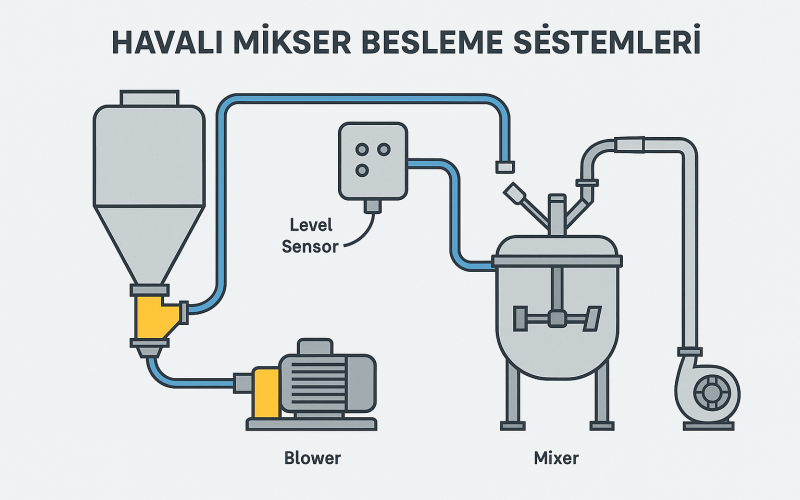 HAVALI MİKSER BESLEME SİSTEMLERİ

Level Sensor

Blower

Mixer